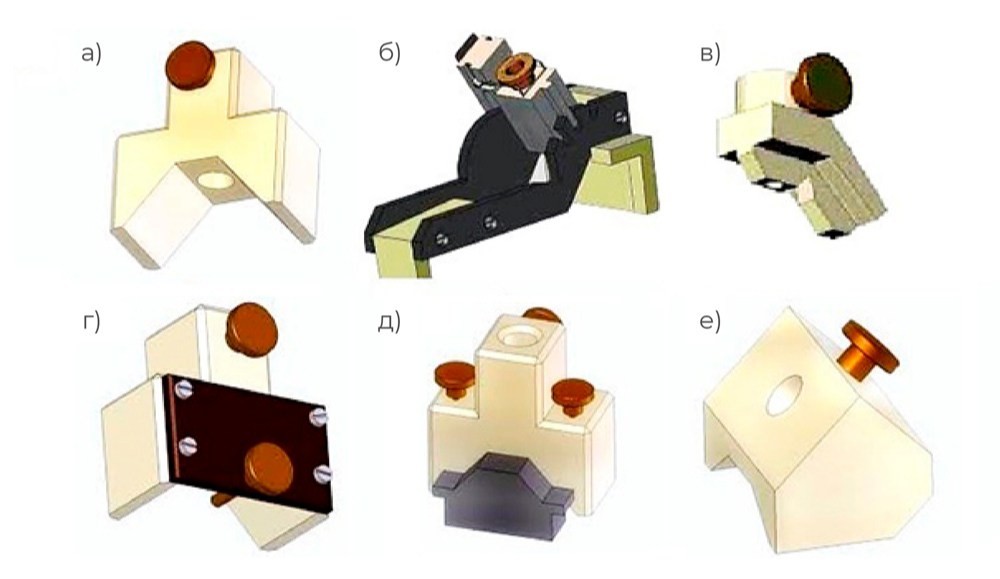 а)
б)
в)
г)
д)
е)